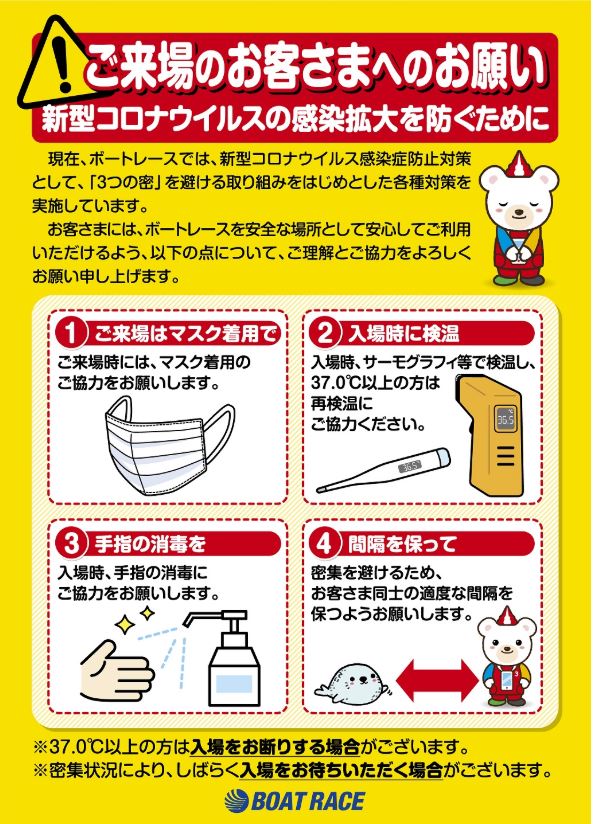 ご来場のお客さまへのお願い

新型コロナウイルスの感染拡大を防ぐために

現在、ボートレースでは、新型コロナウイルス感染症防止対策として、「3つの密」を避ける取り組みをはじめとした各種対策を実施しています。

お客さまには、ボートレースを安全な場所として安心してご利用いただけるよう、以下の点について、ご理解とご協力をよろしくお願い申し上げます。

1 ご来場はマスク着用で

ご来場時には、マスク着用のご協力をお願いします。

2 入場時に検温

入場時、サーモグラフィ等で検温し、37.0℃以上の方は再検温にご協力ください。

36.5

36.5

3 手指の消毒を

入場時、手指の消毒にご協力をお願いします。

4 間隔を保って

密集を避けるため、お客さま同士の適度な間隔を保つようお願いします。

※37.0℃以上の方は入場をお断りする場合がございます。

※密集状況により、しばらく入場をお待ちいただく場合がございます。

BOAT RACE